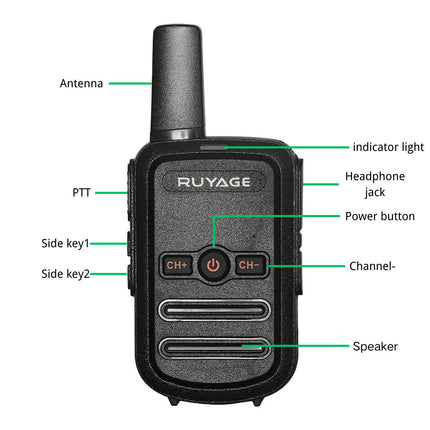 Antenna

indicator light

RUYAGE

Headphone jack

PTT

Power button

Side key1

CH+

CH-

Channel-

Side key2

Speaker