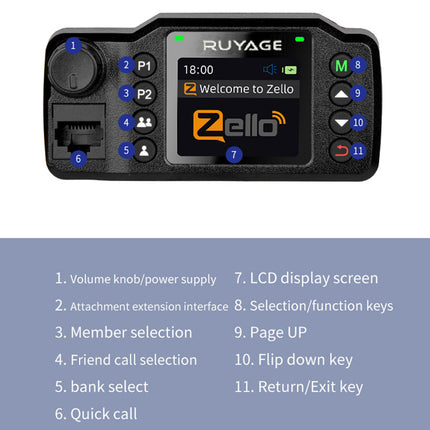 1

2 P1

3 P2

4

5

6

RUYAGE

18:00

Welcome to Zello

Zello

7

M 8

9

10

11

1. Volume knob/power supply

2. Attachment extension interface

3. Member selection

4. Friend call selection

5. bank select

6. Quick call

7. LCD display screen

8. Selection/function keys

9. Page UP

10. Flip down key

11. Return/Exit key